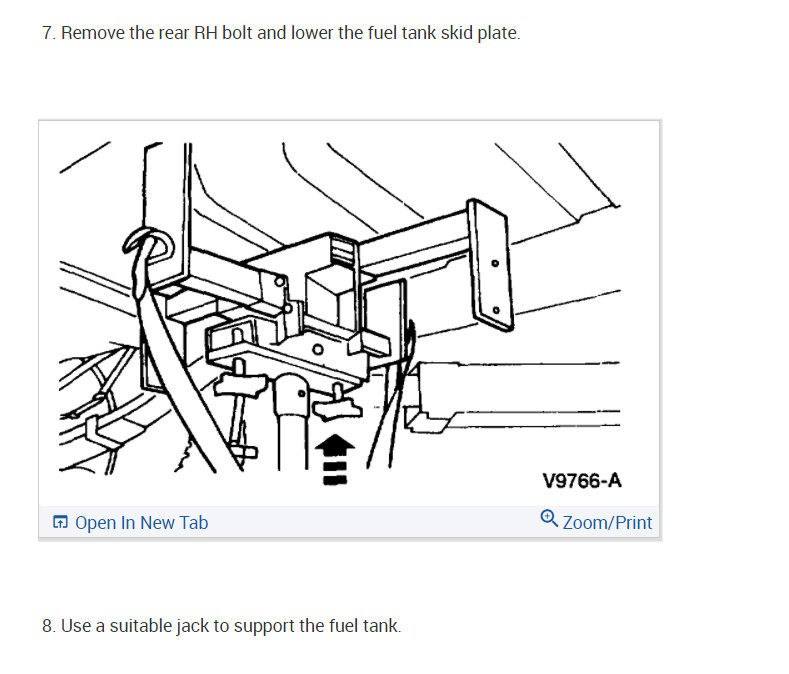 7. Remove the rear RH bolt and lower the fuel tank skid plate.

V9766-A

Open In New Tab

Zoom/Print

8. Use a suitable jack to support the fuel tank.