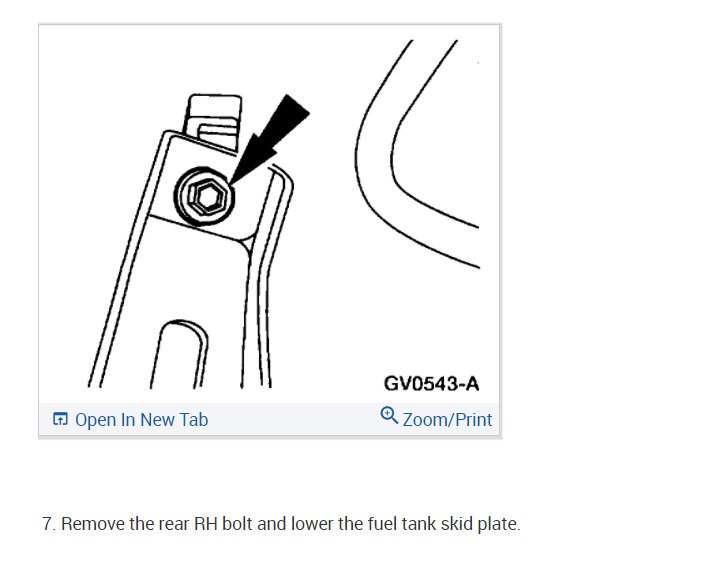 GV0543-A

Open In New Tab

Zoom/Print

7. Remove the rear RH bolt and lower the fuel tank skid plate.