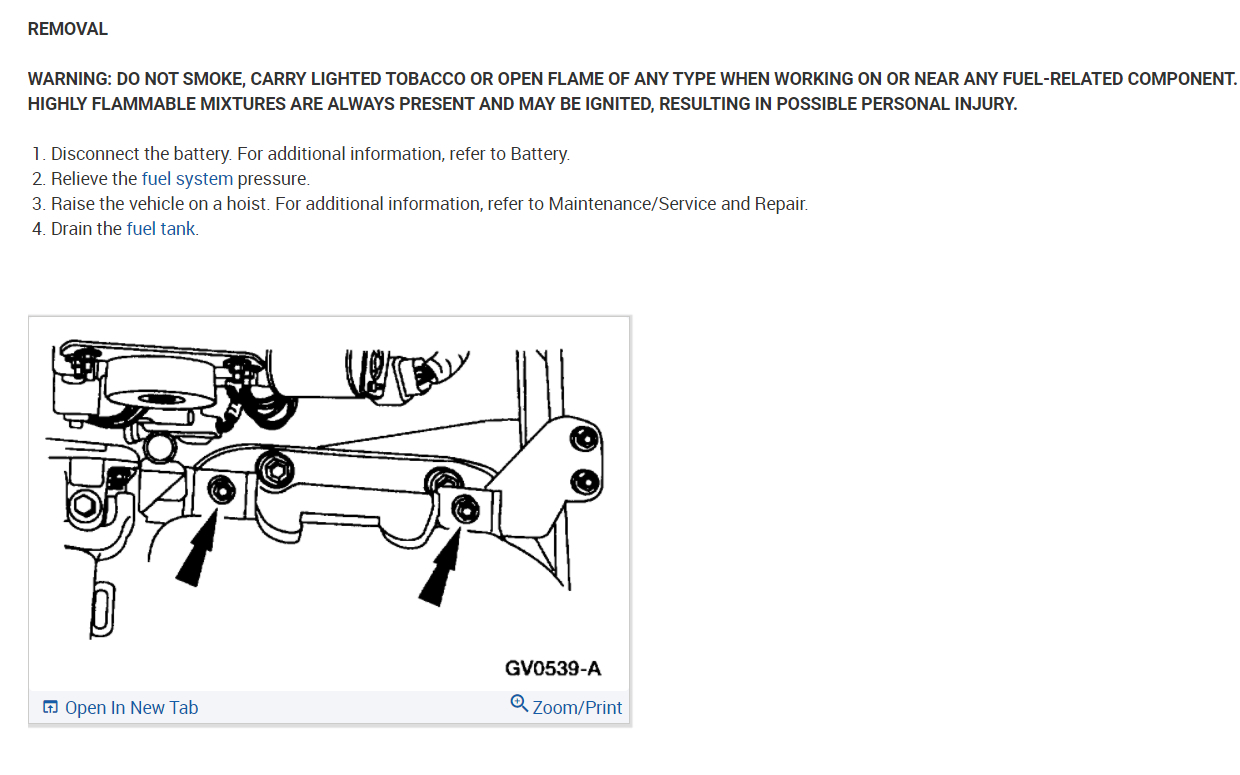 REMOVAL

WARNING: DO NOT SMOKE, CARRY LIGHTED TOBACCO OR OPEN FLAME OF ANY TYPE WHEN WORKING ON OR NEAR ANY FUEL-RELATED COMPONENT. HIGHLY FLAMMABLE MIXTURES ARE ALWAYS PRESENT AND MAY BE IGNITED, RESULTING IN POSSIBLE PERSONAL INJURY.

1. Disconnect the battery. For additional information, refer to Battery.
2. Relieve the fuel system pressure.
3. Raise the vehicle on a hoist. For additional information, refer to Maintenance/Service and Repair.
4. Drain the fuel tank.

GV0539-A

Open In New Tab

Zoom/Print