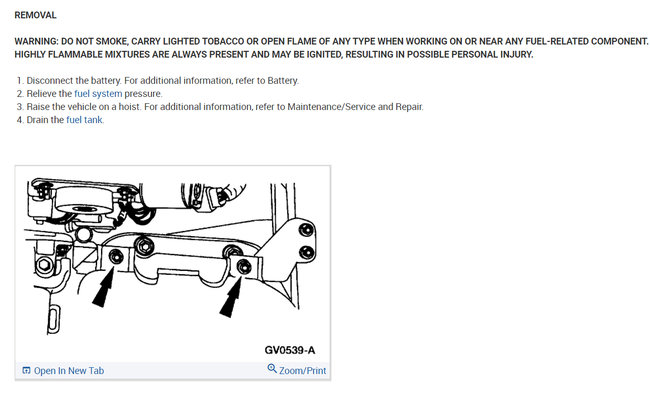 REMOVAL

WARNING: DO NOT SMOKE, CARRY LIGHTED TOBACCO OR OPEN FLAME OF ANY TYPE WHEN WORKING ON OR NEAR ANY FUEL-RELATED COMPONENT. HIGHLY FLAMMABLE MIXTURES ARE ALWAYS PRESENT AND MAY BE IGNITED, RESULTING IN POSSIBLE PERSONAL INJURY.

1. Disconnect the battery. For additional information, refer to Battery.
2. Relieve the fuel system pressure.
3. Raise the vehicle on a hoist. For additional information, refer to Maintenance/Service and Repair.
4. Drain the fuel tank.

GV0539-A

Open In New Tab
Zoom/Print