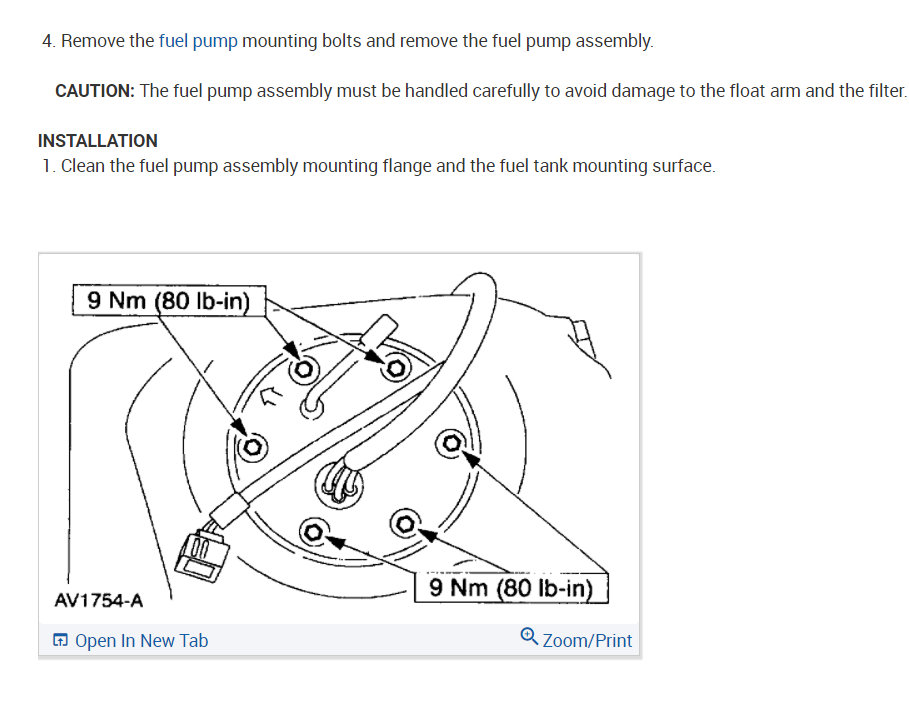 4. Remove the fuel pump mounting bolts and remove the fuel pump assembly.

CAUTION: The fuel pump assembly must be handled carefully to avoid damage to the float arm and the filter.

INSTALLATION

1. Clean the fuel pump assembly mounting flange and the fuel tank mounting surface.

9 Nm (80 lb-in)

9 Nm (80 lb-in)

AV1754-A

Open In New Tab

Zoom/Print