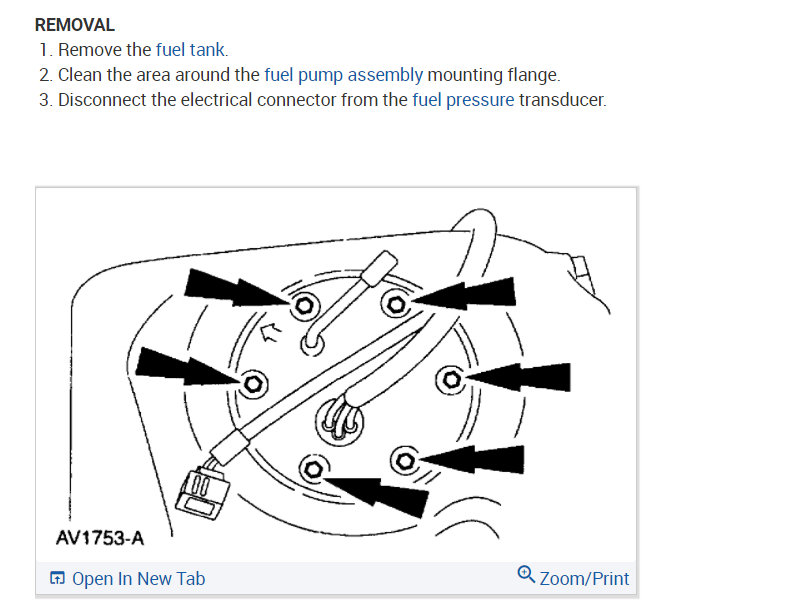 REMOVAL

1. Remove the fuel tank.
2. Clean the area around the fuel pump assembly mounting flange.
3. Disconnect the electrical connector from the fuel pressure transducer.

AV1753-A

Open In New Tab

Zoom/Print