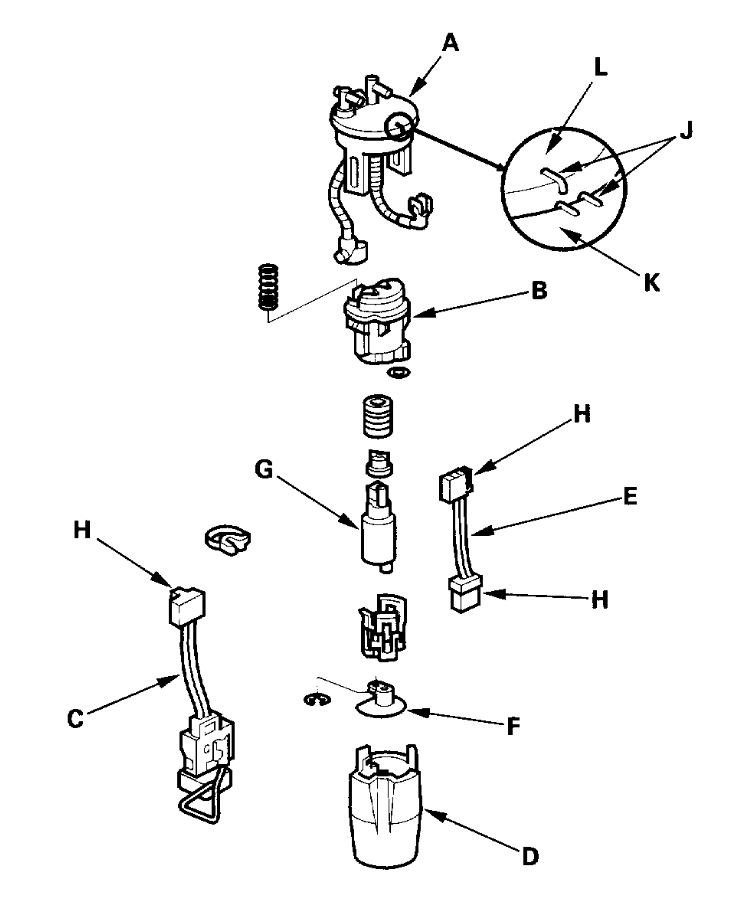 A
L
J
K
B
H
G
E
H
H
C
F
D