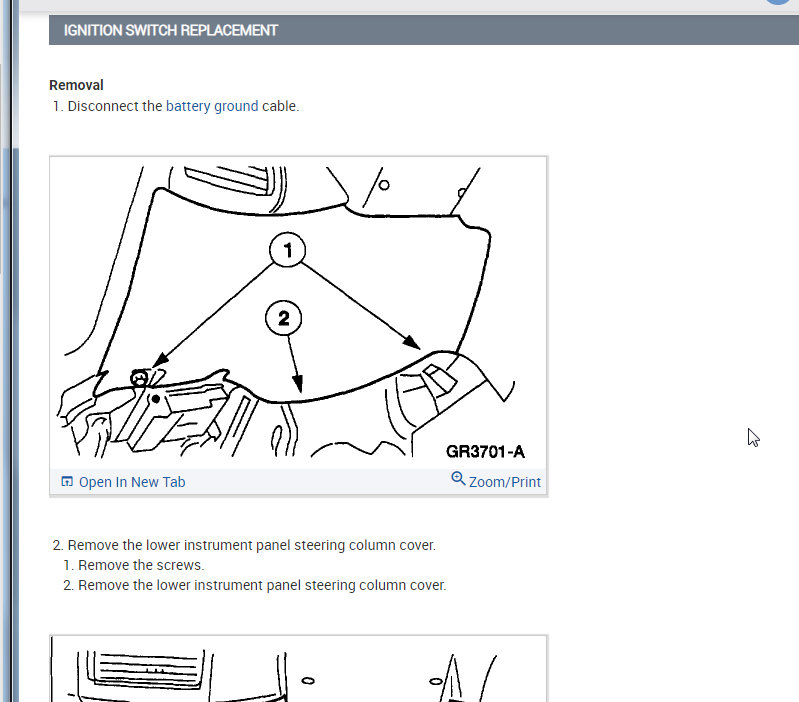 IGNITION SWITCH REPLACEMENT

Removal
1. Disconnect the battery ground cable.

1

2

GR3701-A

Open In New Tab Zoom/Print

2. Remove the lower instrument panel steering column cover.
1. Remove the screws.
2. Remove the lower instrument panel steering column cover.