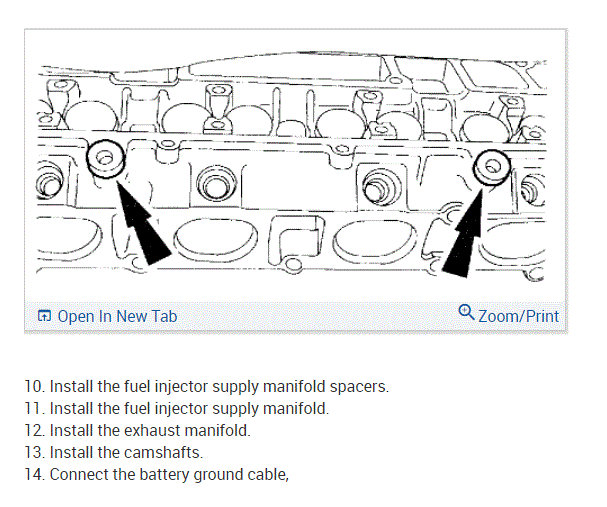 Open In New Tab

Zoom/Print

10. Install the fuel injector supply manifold spacers.
11. Install the fuel injector supply manifold.
12. Install the exhaust manifold.
13. Install the camshafts.
14. Connect the battery ground cable,