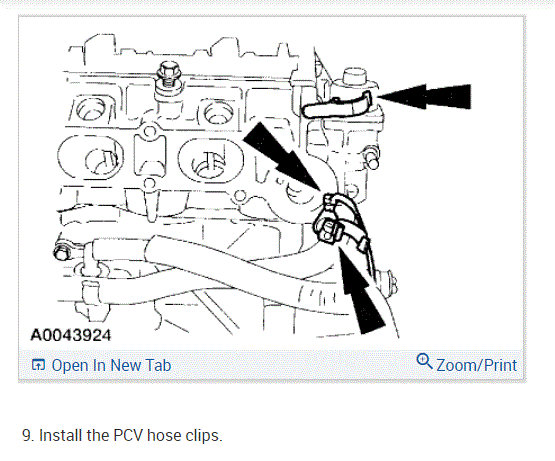 A0043924

Open In New Tab

Zoom/Print

9. Install the PCV hose clips.