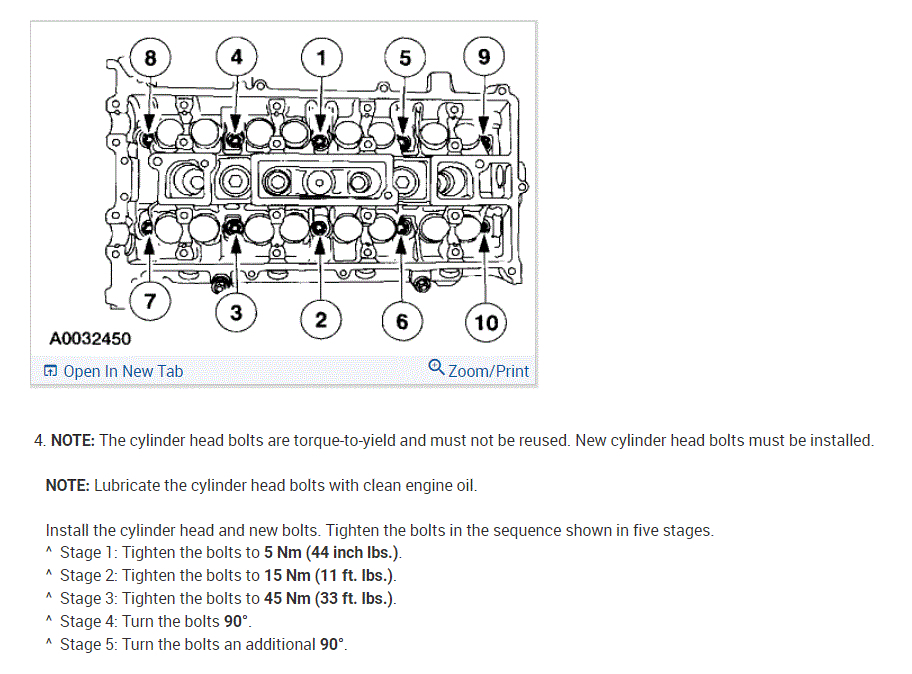 8 4 1 5 9

7 3 2 6 10

A0032450

Open In New Tab Zoom/Print

4. NOTE: The cylinder head bolts are torque-to-yield and must not be reused. New cylinder head bolts must be installed.

NOTE: Lubricate the cylinder head bolts with clean engine oil.

Install the cylinder head and new bolts. Tighten the bolts in the sequence shown in five stages.
^ Stage 1: Tighten the bolts to 5 Nm (44 inch lbs.).
^ Stage 2: Tighten the bolts to 15 Nm (11 ft. lbs.).
^ Stage 3: Tighten the bolts to 45 Nm (33 ft. lbs.).
^ Stage 4: Turn the bolts 90°.
^ Stage 5: Turn the bolts an additional 90°.