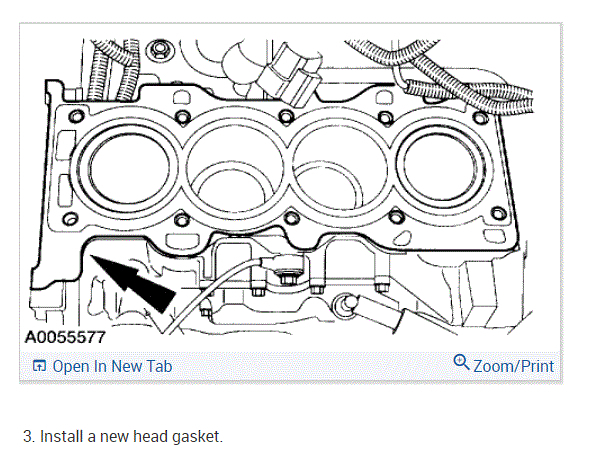 A0055577

Open In New Tab

Zoom/Print

3. Install a new head gasket.