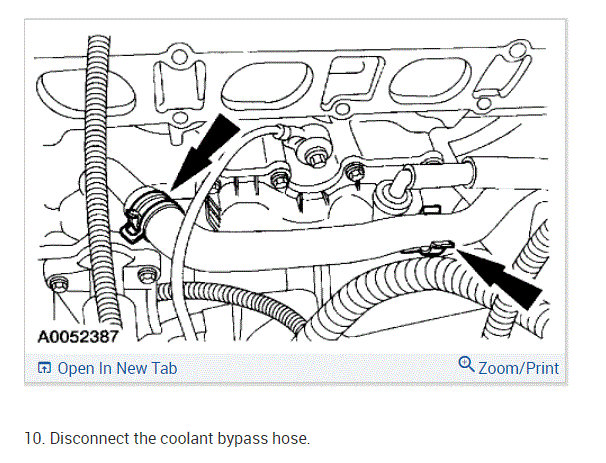 A0052387

Open In New Tab

Zoom/Print

10. Disconnect the coolant bypass hose.