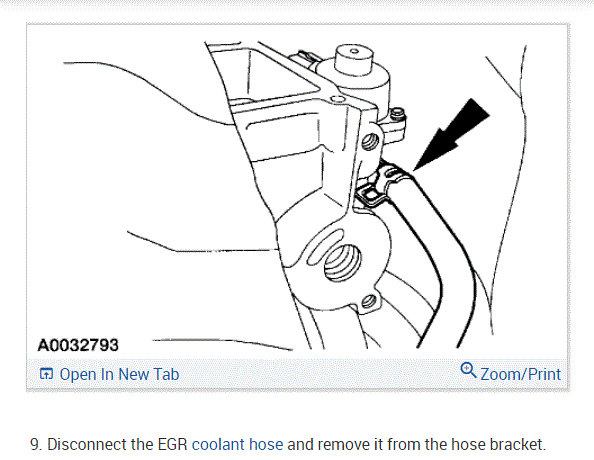 A0032793

Open In New Tab

Zoom/Print

9. Disconnect the EGR coolant hose and remove it from the hose bracket.