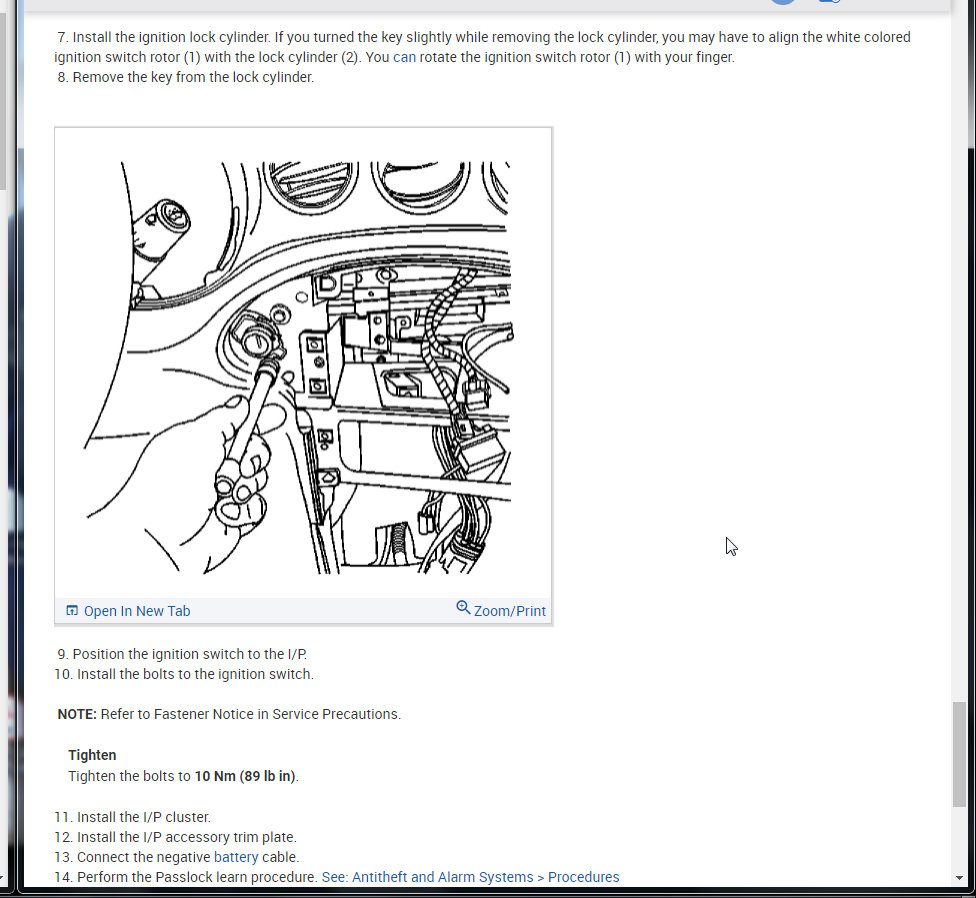 7. Install the ignition lock cylinder. If you turned the key slightly while removing the lock cylinder, you may have to align the white colored ignition switch rotor (1) with the lock cylinder (2). You can rotate the ignition switch rotor (1) with your finger.
8. Remove the key from the lock cylinder.

Open In New Tab
Zoom/Print

9. Position the ignition switch to the I/P.
10. Install the bolts to the ignition switch.

NOTE: Refer to Fastener Notice in Service Precautions.

Tighten
Tighten the bolts to 10 Nm (89 lb in).

11. Install the I/P cluster.
12. Install the I/P accessory trim plate.
13. Connect the negative battery cable.
14. Perform the Passlock learn procedure. See: Antitheft and Alarm Systems > Procedures