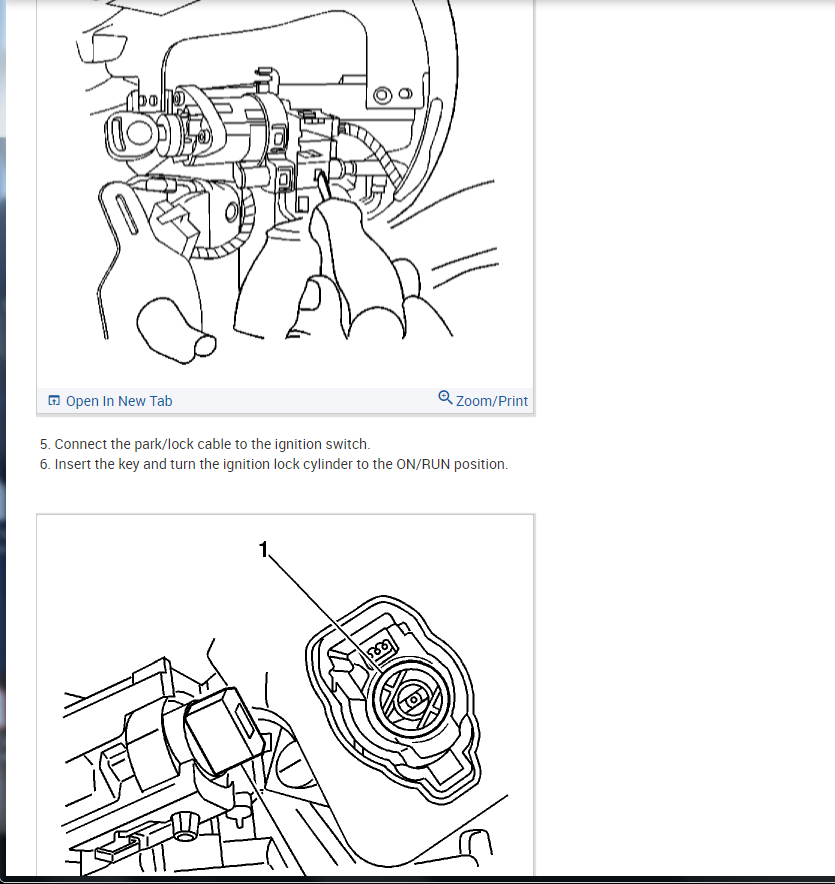 Open In New Tab

Zoom/Print

5. Connect the park/lock cable to the ignition switch.
6. Insert the key and turn the ignition lock cylinder to the ON/RUN position.

1