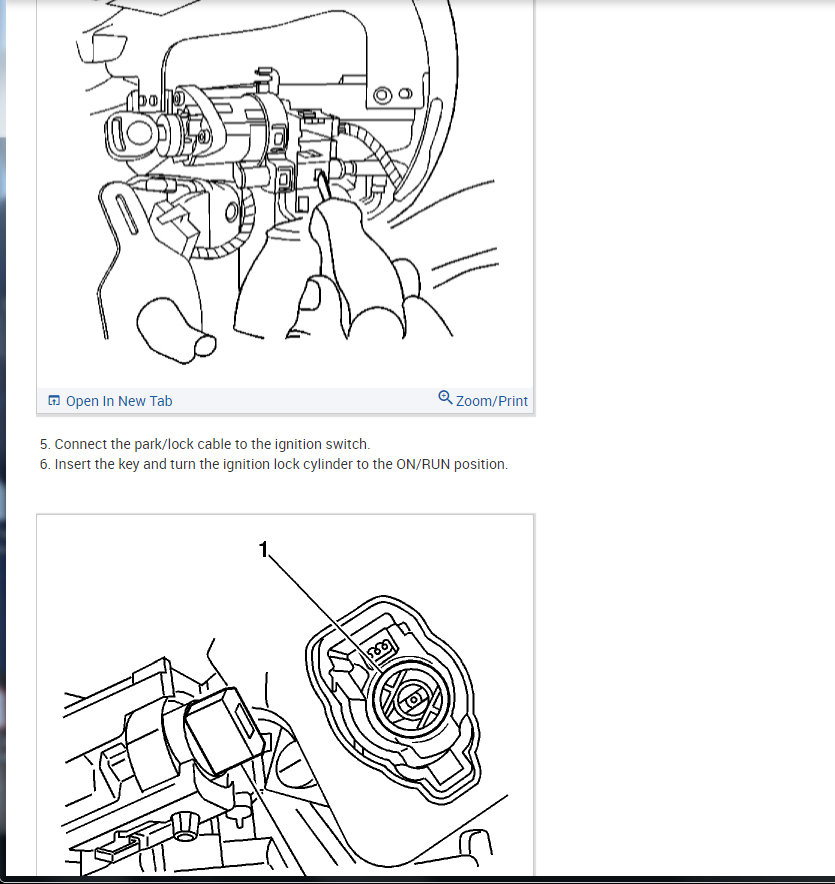 Open In New Tab

Zoom/Print

5. Connect the park/lock cable to the ignition switch.
6. Insert the key and turn the ignition lock cylinder to the ON/RUN position.

1