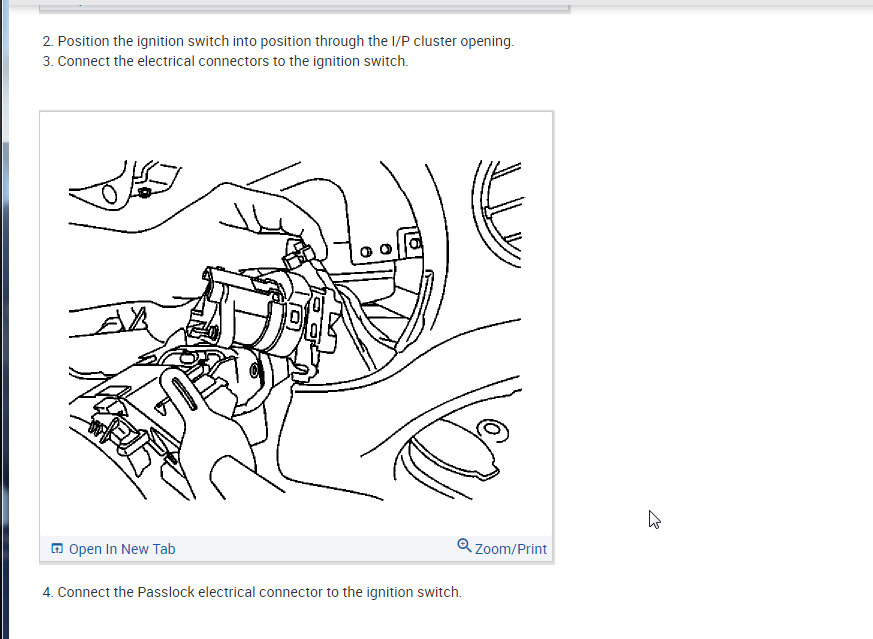 2. Position the ignition switch into position through the I/P cluster opening.
3. Connect the electrical connectors to the ignition switch.

Open In New Tab

Zoom/Print

4. Connect the Passlock electrical connector to the ignition switch.