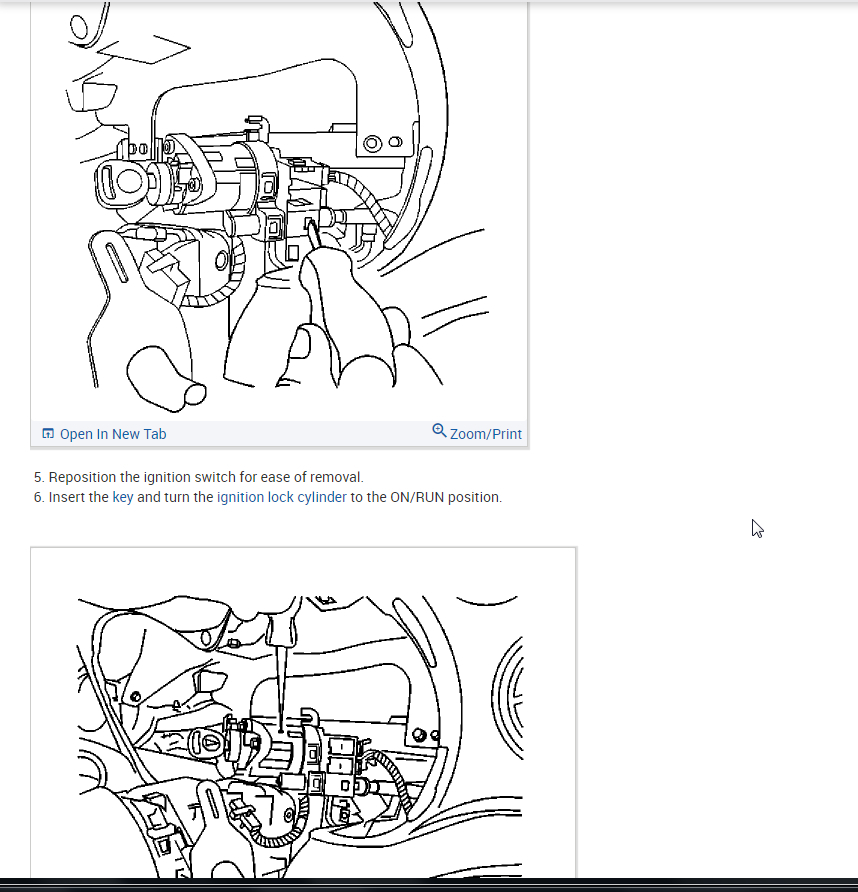 Open In New Tab

Zoom/Print

5. Reposition the ignition switch for ease of removal.
6. Insert the key and turn the ignition lock cylinder to the ON/RUN position.