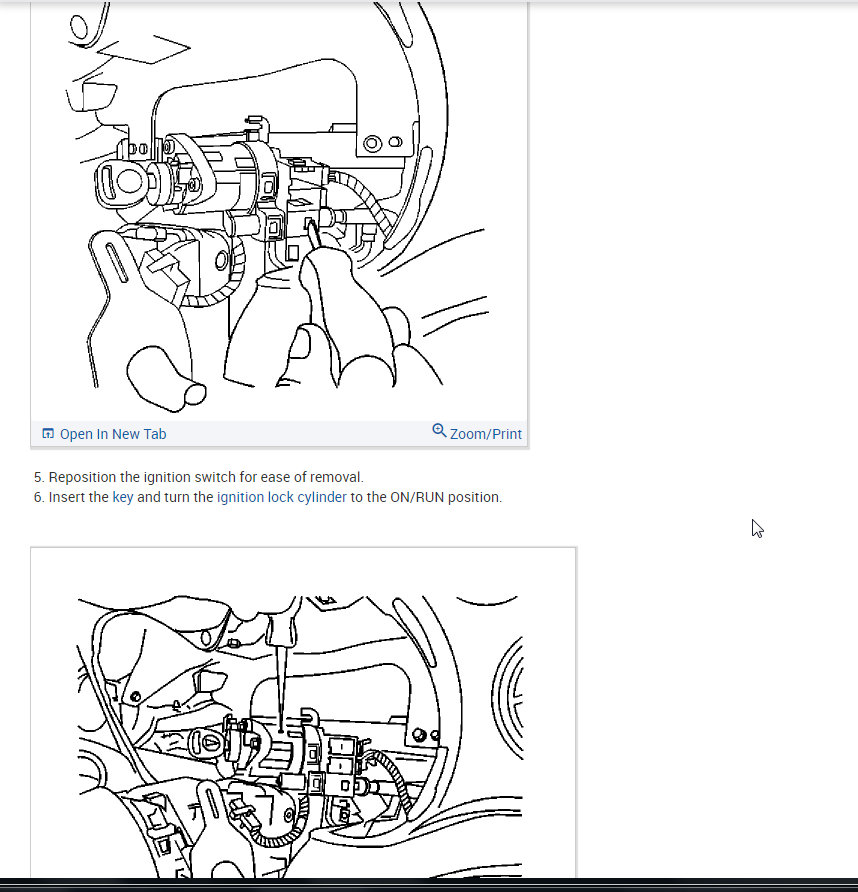 Open In New Tab

Zoom/Print

5. Reposition the ignition switch for ease of removal.
6. Insert the key and turn the ignition lock cylinder to the ON/RUN position.