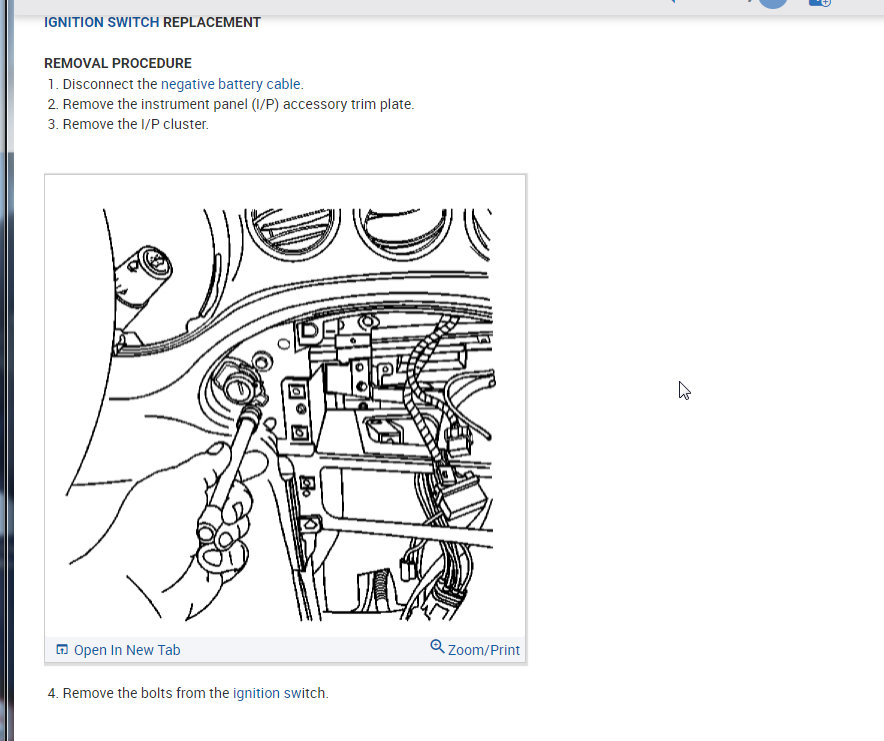 IGNITION SWITCH REPLACEMENT

REMOVAL PROCEDURE
1. Disconnect the negative battery cable.
2. Remove the instrument panel (I/P) accessory trim plate.
3. Remove the I/P cluster.

Open In New Tab
Zoom/Print

4. Remove the bolts from the ignition switch.