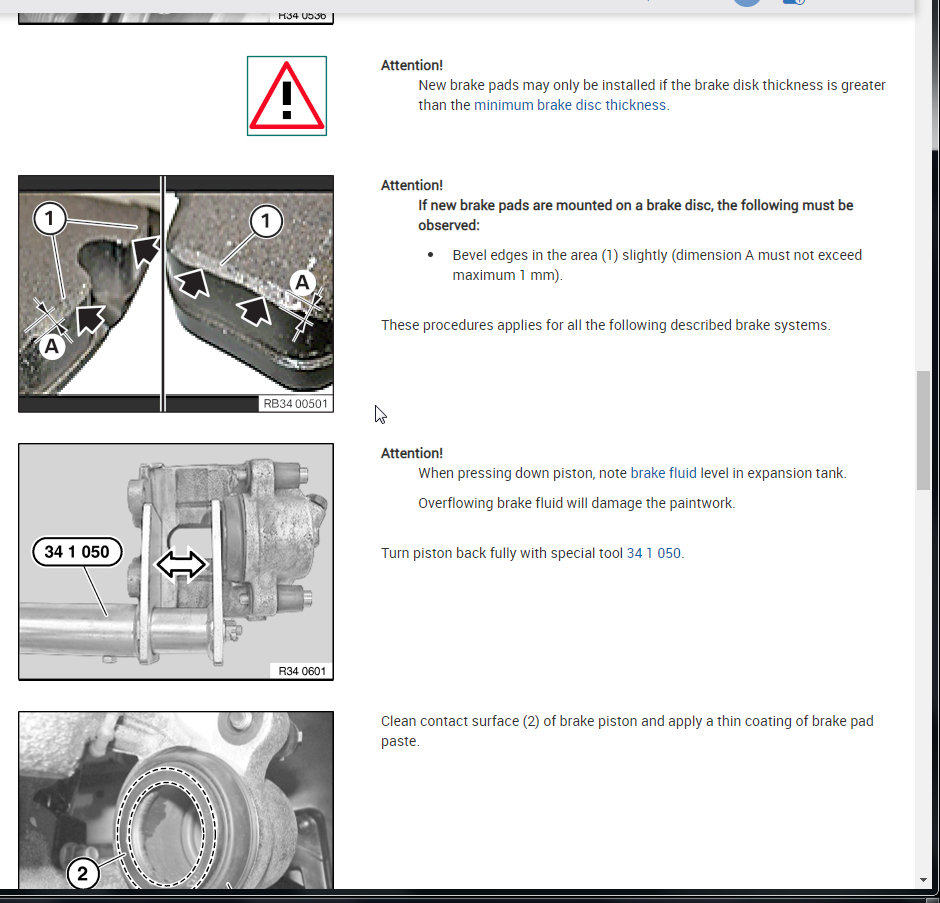 R34 0536

Attention!
New brake pads may only be installed if the brake disk thickness is greater than the minimum brake disc thickness.

1
1
A
A
RB34 00501

Attention!
If new brake pads are mounted on a brake disc, the following must be observed:

• Bevel edges in the area (1) slightly (dimension A must not exceed maximum 1 mm).

These procedures applies for all the following described brake systems.

34 1 050
R34 0601

Attention!
When pressing down piston, note brake fluid level in expansion tank.

Overflowing brake fluid will damage the paintwork.

Turn piston back fully with special tool 34 1 050.

2

Clean contact surface (2) of brake piston and apply a thin coating of brake pad paste.