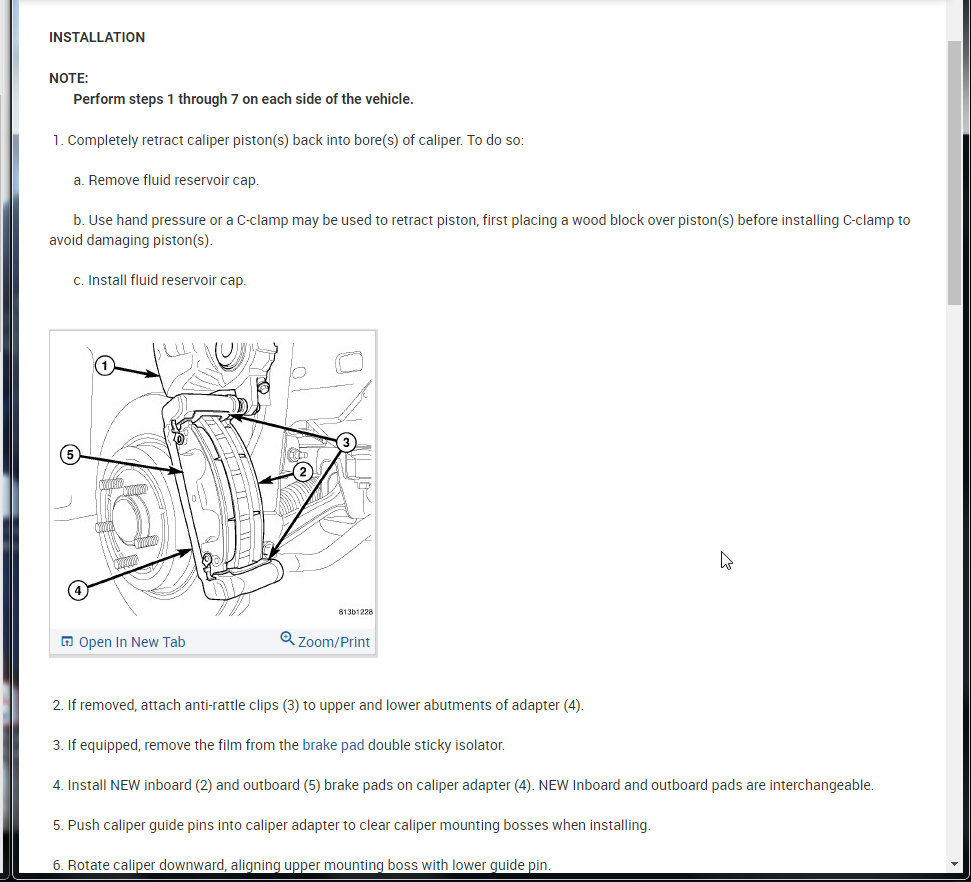 INSTALLATION

NOTE:
Perform steps 1 through 7 on each side of the vehicle.

1. Completely retract caliper piston(s) back into bore(s) of caliper. To do so:

a. Remove fluid reservoir cap.

b. Use hand pressure or a C-clamp may be used to retract piston, first placing a wood block over piston(s) before installing C-clamp to avoid damaging piston(s).

c. Install fluid reservoir cap.

1
5
3
2
4
813b1228

Open In New Tab
Zoom/Print

2. If removed, attach anti-rattle clips (3) to upper and lower abutments of adapter (4).

3. If equipped, remove the film from the brake pad double sticky isolator.

4. Install NEW inboard (2) and outboard (5) brake pads on caliper adapter (4). NEW Inboard and outboard pads are interchangeable.

5. Push caliper guide pins into caliper adapter to clear caliper mounting bosses when installing.

6. Rotate caliper downward, aligning upper mounting boss with lower guide pin.