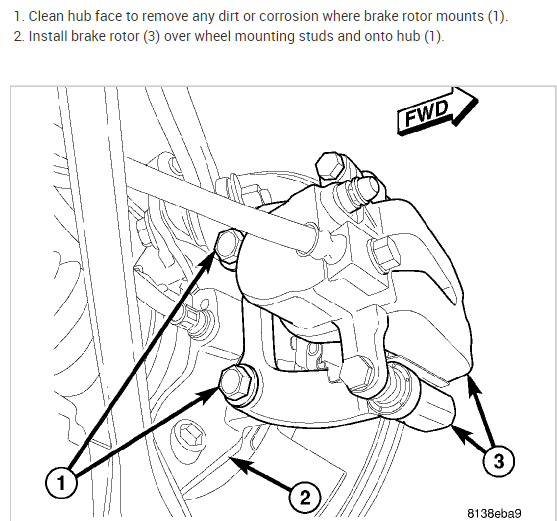 1. Clean hub face to remove any dirt or corrosion where brake rotor mounts (1).
2. Install brake rotor (3) over wheel mounting studs and onto hub (1).

FWD

1

2

3

8138eba9