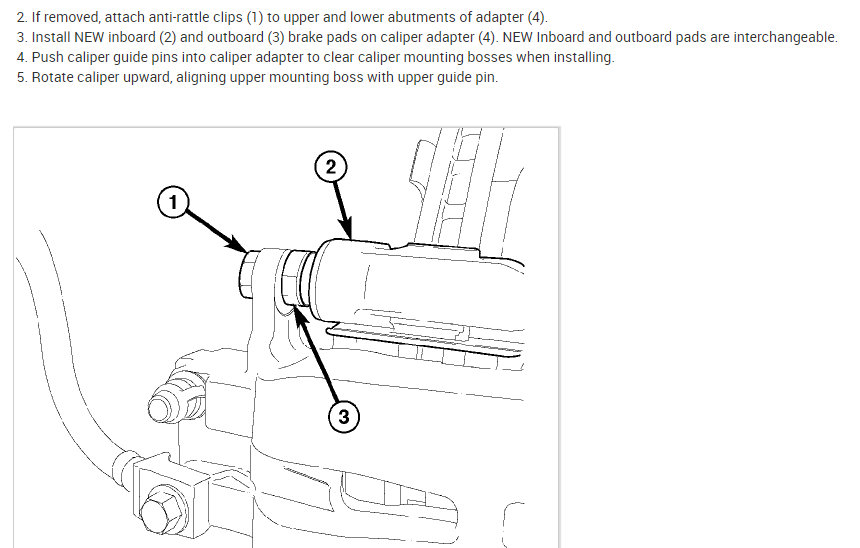 2. If removed, attach anti-rattle clips (1) to upper and lower abutments of adapter (4).
3. Install NEW inboard (2) and outboard (3) brake pads on caliper adapter (4). NEW Inboard and outboard pads are interchangeable.
4. Push caliper guide pins into caliper adapter to clear caliper mounting bosses when installing.
5. Rotate caliper upward, aligning upper mounting boss with upper guide pin.

2

1

3