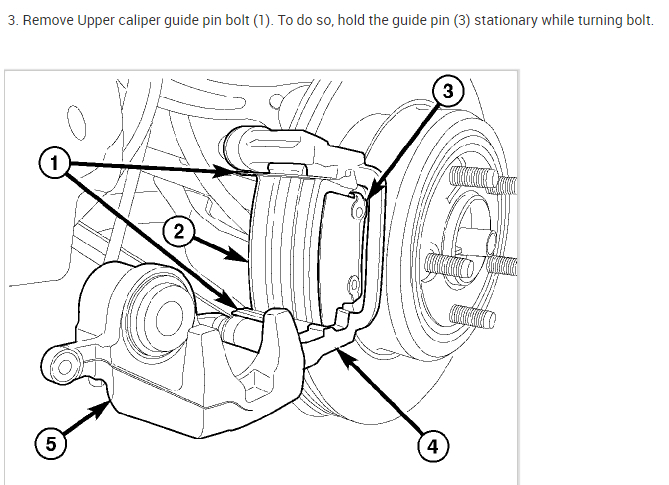 3. Remove Upper caliper guide pin bolt (1). To do so, hold the guide pin (3) stationary while turning bolt.

3

1

2

5

4