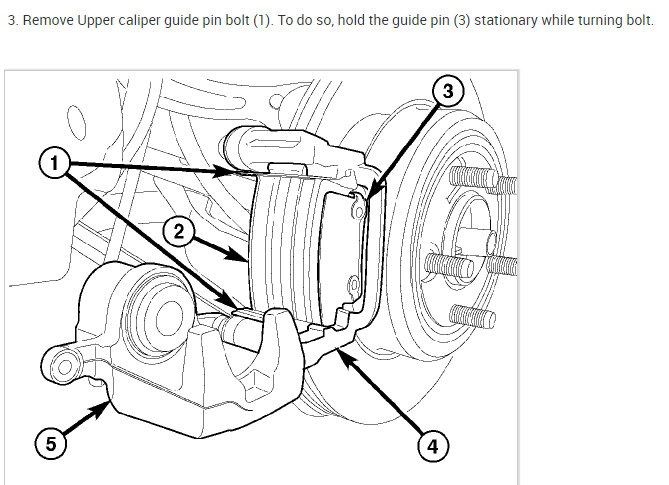 3. Remove Upper caliper guide pin bolt (1). To do so, hold the guide pin (3) stationary while turning bolt.

3

1

2

5

4