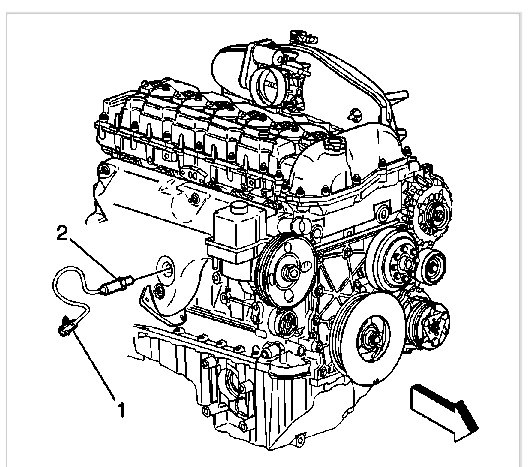 2

1