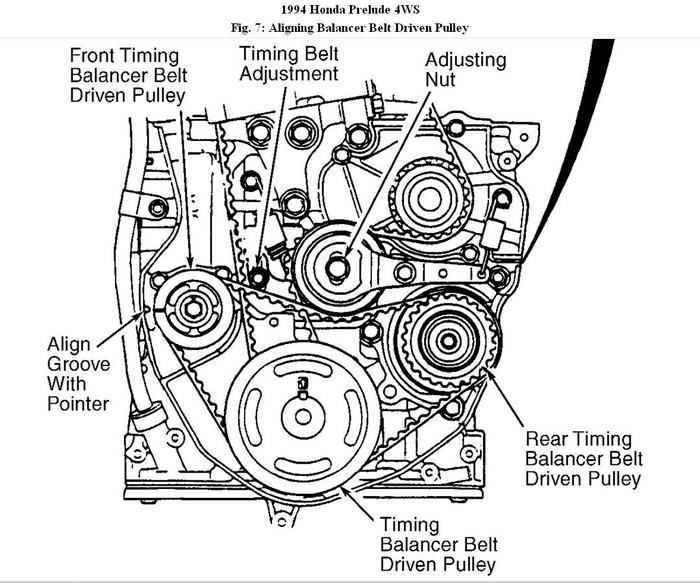 1994 Honda Prelude 4WS
Fig. 7: Aligning Balancer Belt Driven Pulley

Front Timing Balancer Belt Driven Pulley

Timing Belt Adjustment

Adjusting Nut

Align Groove With Pointer

Rear Timing Balancer Belt Driven Pulley

Timing Balancer Belt Driven Pulley