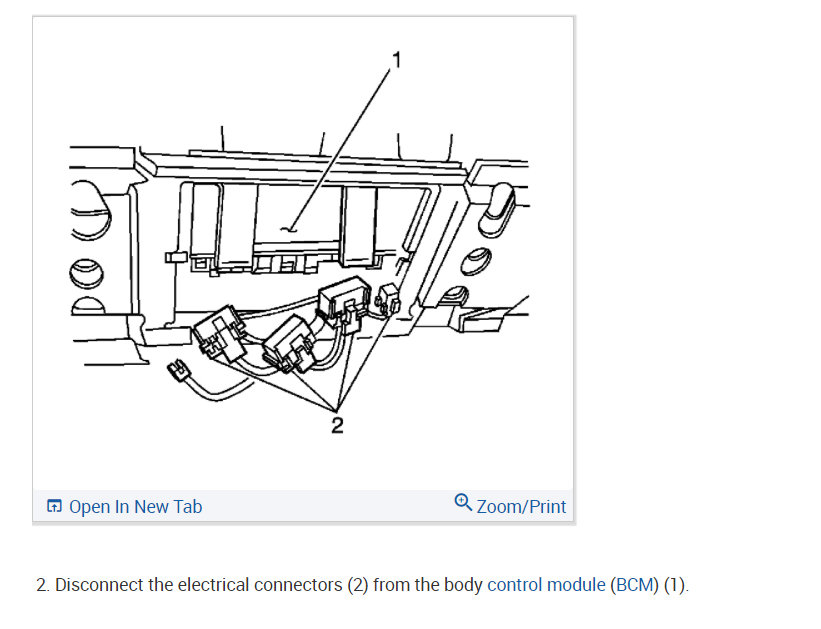 1

2

Open In New Tab

Zoom/Print

2. Disconnect the electrical connectors (2) from the body control module (BCM) (1).