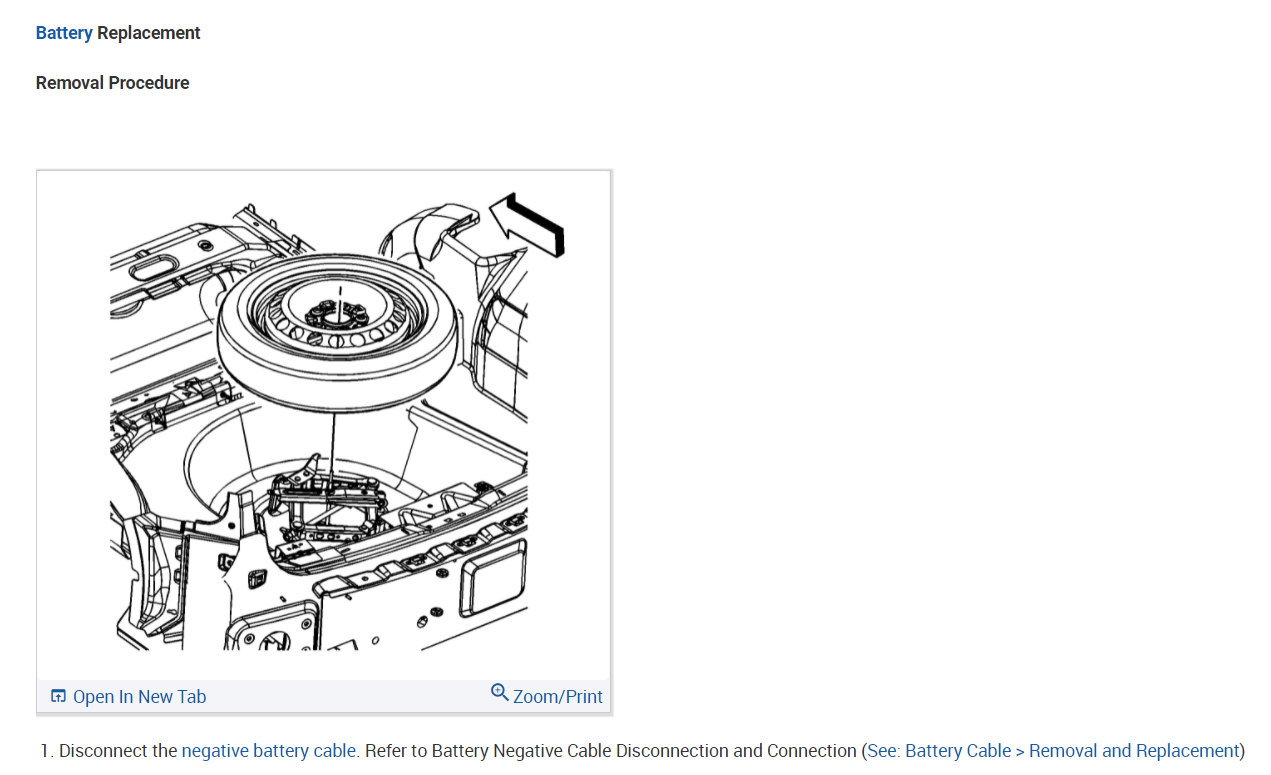 Battery Replacement

Removal Procedure

Open In New Tab

Zoom/Print

1. Disconnect the negative battery cable. Refer to Battery Negative Cable Disconnection and Connection (See: Battery Cable > Removal and Replacement)