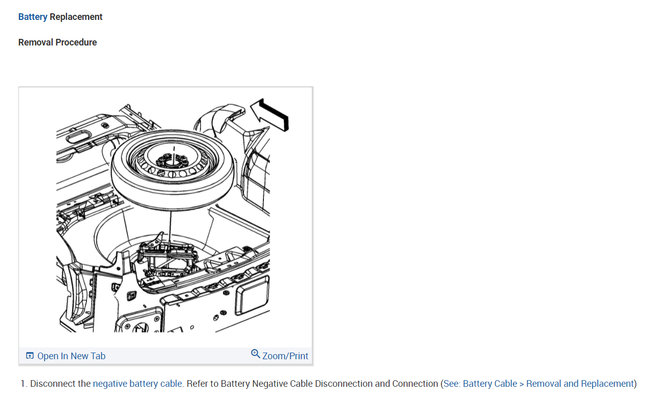 Battery Replacement

Removal Procedure

Open In New Tab

Zoom/Print

1. Disconnect the negative battery cable. Refer to Battery Negative Cable Disconnection and Connection (See: Battery Cable > Removal and Replacement)