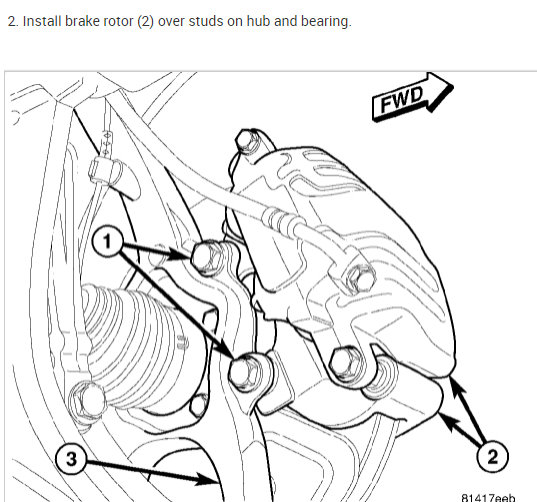 2. Install brake rotor (2) over studs on hub and bearing.

FWD

1

2

3

81417eeb