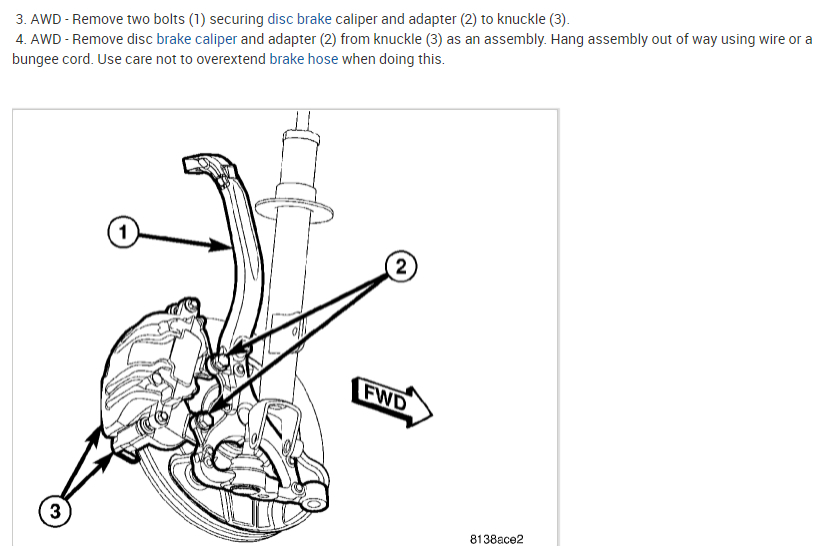 3. AWD - Remove two bolts (1) securing disc brake caliper and adapter (2) to knuckle (3).
4. AWD - Remove disc brake caliper and adapter (2) from knuckle (3) as an assembly. Hang assembly out of way using wire or a bungee cord. Use care not to overextend brake hose when doing this.

1

2

FWD

3

8138ace2