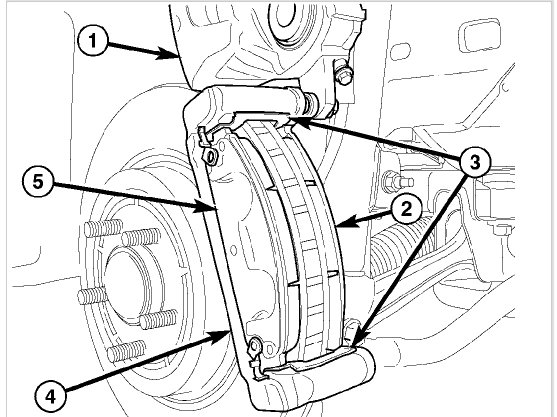 1
3
5
2
4