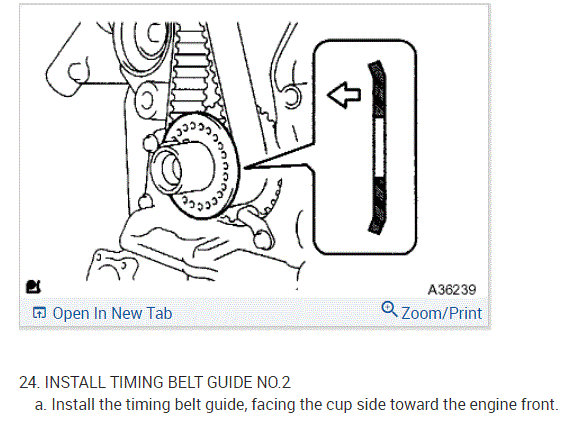 A36239

Open In New Tab

Zoom/Print

24. INSTALL TIMING BELT GUIDE NO.2

a. Install the timing belt guide, facing the cup side toward the engine front.