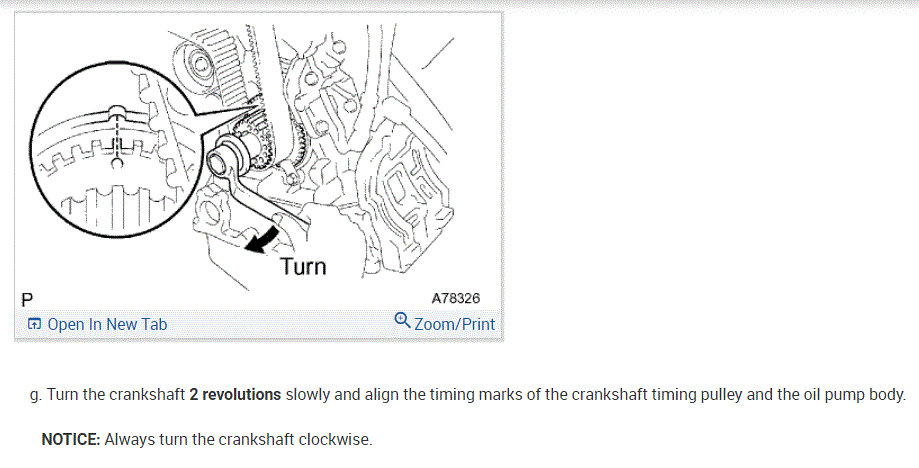 Turn

P

A78326

Open In New Tab

Zoom/Print

g. Turn the crankshaft 2 revolutions slowly and align the timing marks of the crankshaft timing pulley and the oil pump body.

NOTICE: Always turn the crankshaft clockwise.