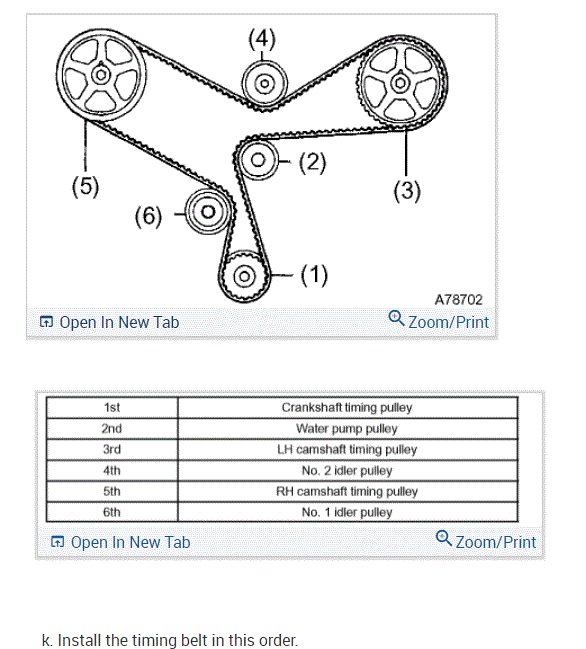 (4)

(2)

(5)

(3)

(6)

(1)

A78702

Open In New Tab

Zoom/Print

| 1st | Crankshaft timing pulley |
|---|---|
| 2nd | Water pump pulley |
| 3rd | LH camshaft timing pulley |
| 4th | No. 2 idler pulley |
| 5th | RH camshaft timing pulley |
| 6th | No. 1 idler pulley |

Open In New Tab

Zoom/Print

k. Install the timing belt in this order.