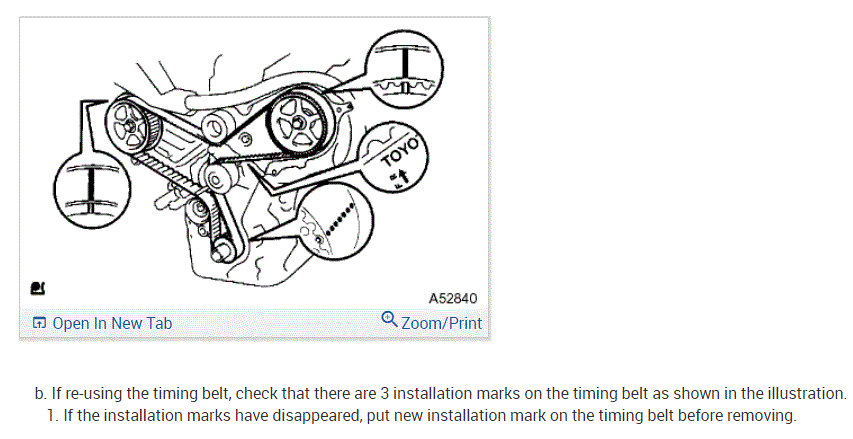 TOYO

A52840

Open In New Tab

Zoom/Print

b. If re-using the timing belt, check that there are 3 installation marks on the timing belt as shown in the illustration.

1. If the installation marks have disappeared, put new installation mark on the timing belt before removing.