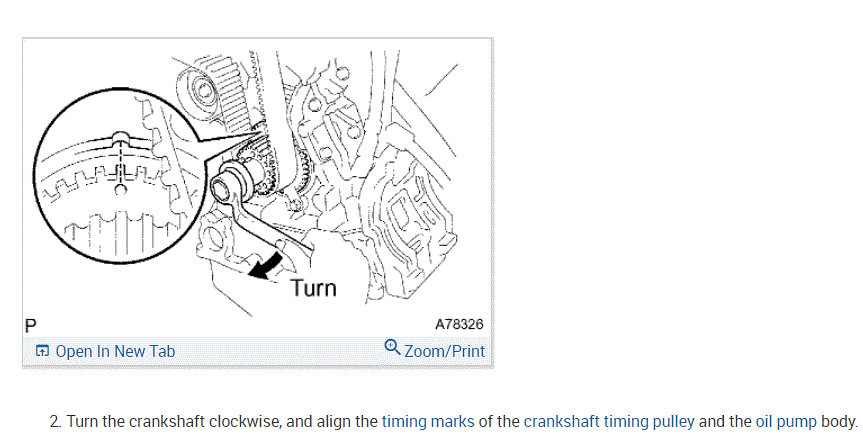 Turn

P

A78326

Open In New Tab

Zoom/Print

2. Turn the crankshaft clockwise, and align the timing marks of the crankshaft timing pulley and the oil pump body.