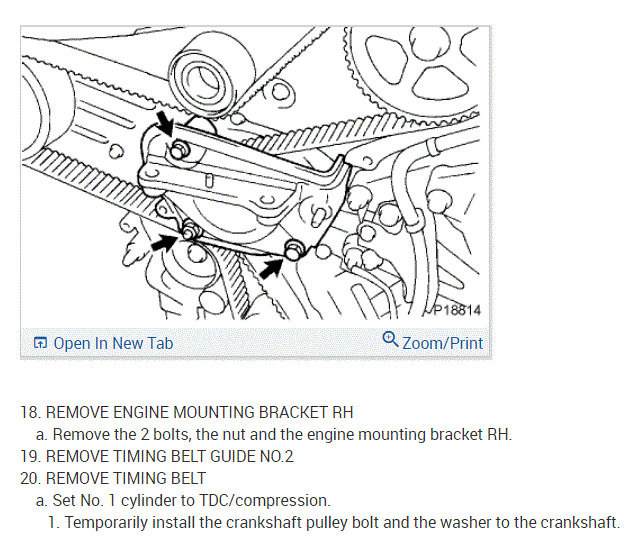 P18814

Open In New Tab

Zoom/Print

18. REMOVE ENGINE MOUNTING BRACKET RH
a. Remove the 2 bolts, the nut and the engine mounting bracket RH.
19. REMOVE TIMING BELT GUIDE NO.2
20. REMOVE TIMING BELT
a. Set No. 1 cylinder to TDC/compression.
1. Temporarily install the crankshaft pulley bolt and the washer to the crankshaft.