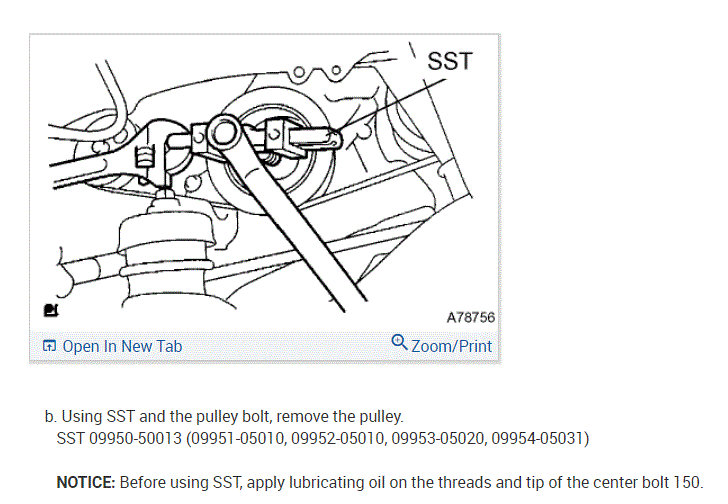 SST

A78756

Open In New Tab

Zoom/Print

b. Using SST and the pulley bolt, remove the pulley.
SST 09950-50013 (09951-05010, 09952-05010, 09953-05020, 09954-05031)

NOTICE: Before using SST, apply lubricating oil on the threads and tip of the center bolt 150.