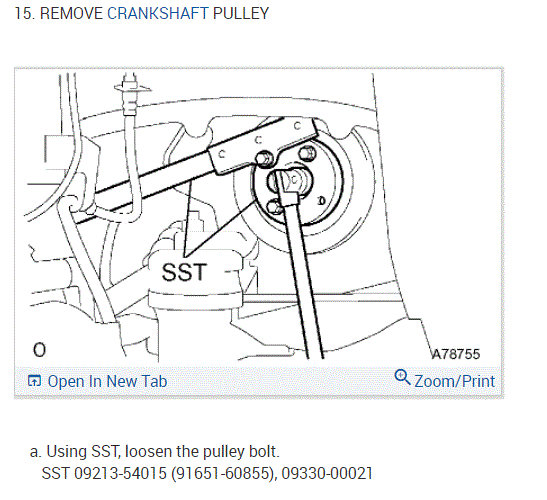 15. REMOVE CRANKSHAFT PULLEY

SST

O

A78755

Open In New Tab

Zoom/Print

a. Using SST, loosen the pulley bolt.
SST 09213-54015 (91651-60855), 09330-00021