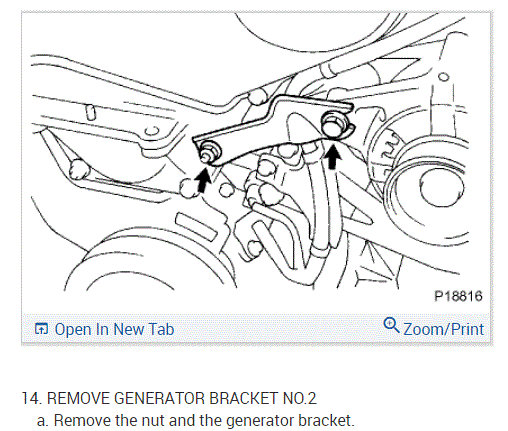 P18816

Open In New Tab

Zoom/Print

14. REMOVE GENERATOR BRACKET NO.2

a. Remove the nut and the generator bracket.