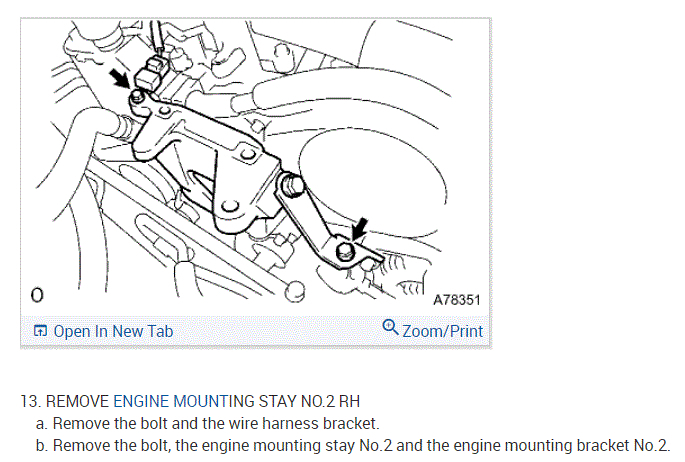 O

A78351

Open In New Tab

Zoom/Print

13. REMOVE ENGINE MOUNTING STAY NO.2 RH

a. Remove the bolt and the wire harness bracket.

b. Remove the bolt, the engine mounting stay No.2 and the engine mounting bracket No.2.