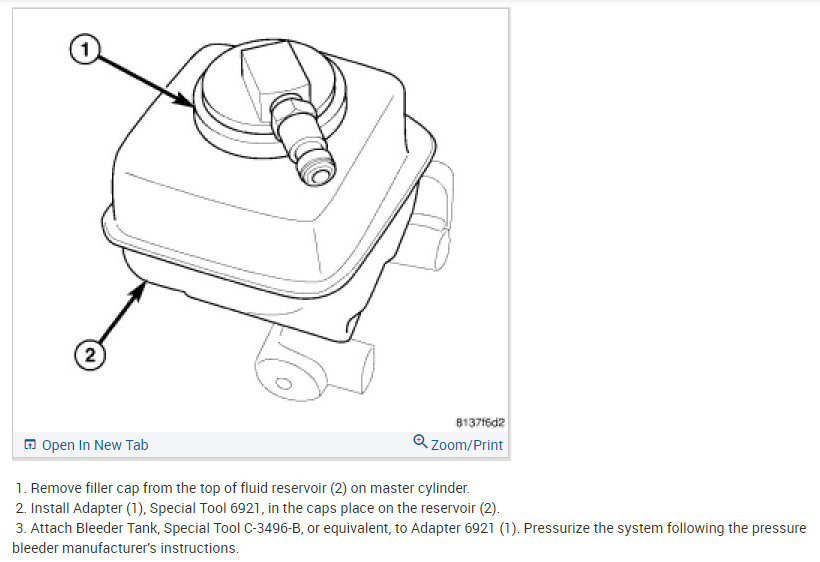 1

2

8137f6d2

Open In New Tab

Zoom/Print

1. Remove filler cap from the top of fluid reservoir (2) on master cylinder.

2. Install Adapter (1), Special Tool 6921, in the caps place on the reservoir (2).

3. Attach Bleeder Tank, Special Tool C-3496-B, or equivalent, to Adapter 6921 (1). Pressurize the system following the pressure bleeder manufacturer's instructions.