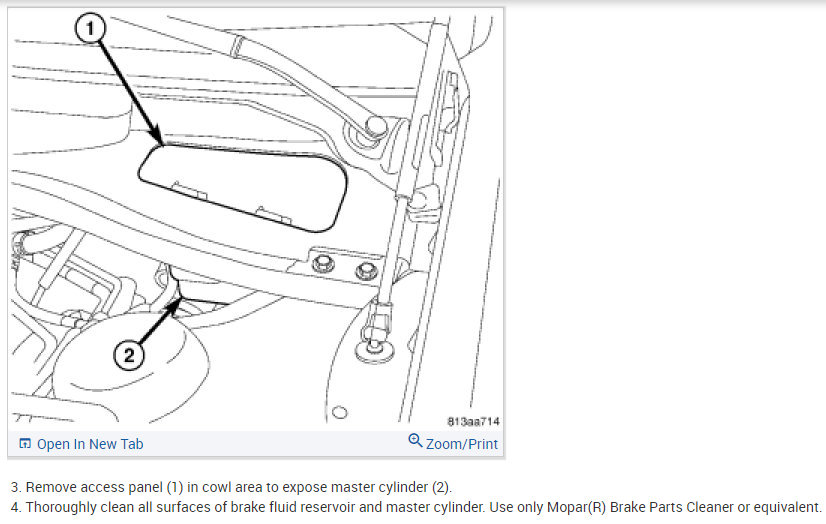 1

2

813aa714

Open In New Tab

Zoom/Print

3. Remove access panel (1) in cowl area to expose master cylinder (2).
4. Thoroughly clean all surfaces of brake fluid reservoir and master cylinder. Use only Mopar(R) Brake Parts Cleaner or equivalent.