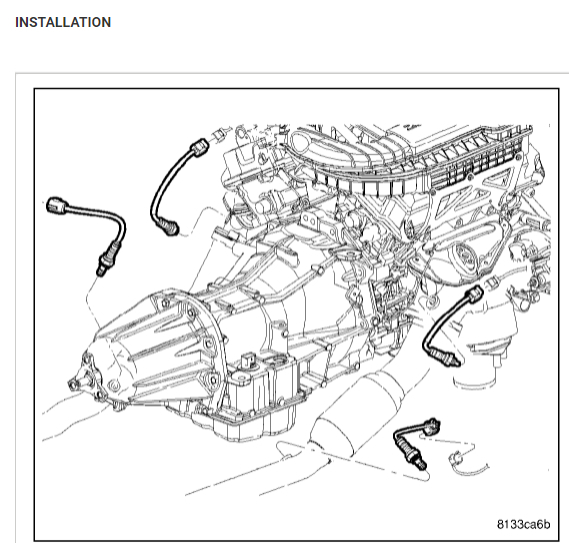 INSTALLATION

8133ca6b