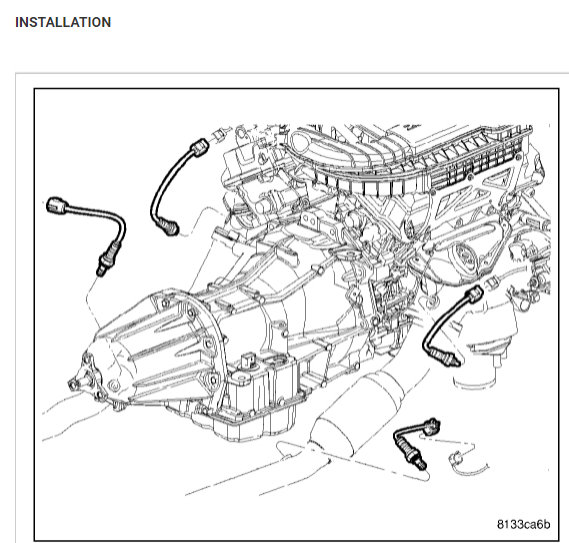 INSTALLATION

8133ca6b