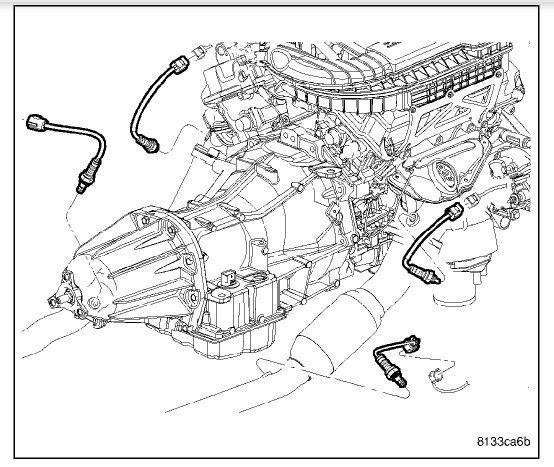 8133ca6b